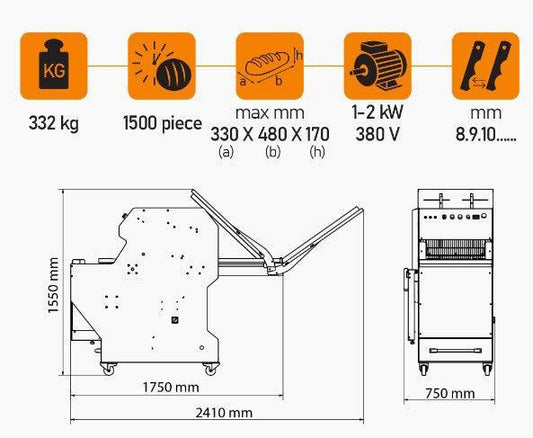 KG

332 kg

1500 piece

h
a
b

max mm
330 X 480 X 170
(a) (b) (h)

1-2 kW
380 V

mm
8.9.10......

1550 mm

1750 mm

2410 mm

750 mm